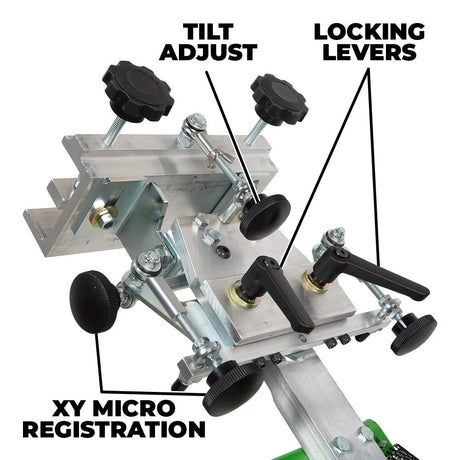 TILT ADJUST

LOCKING LEVERS

XY MICRO REGISTRATION