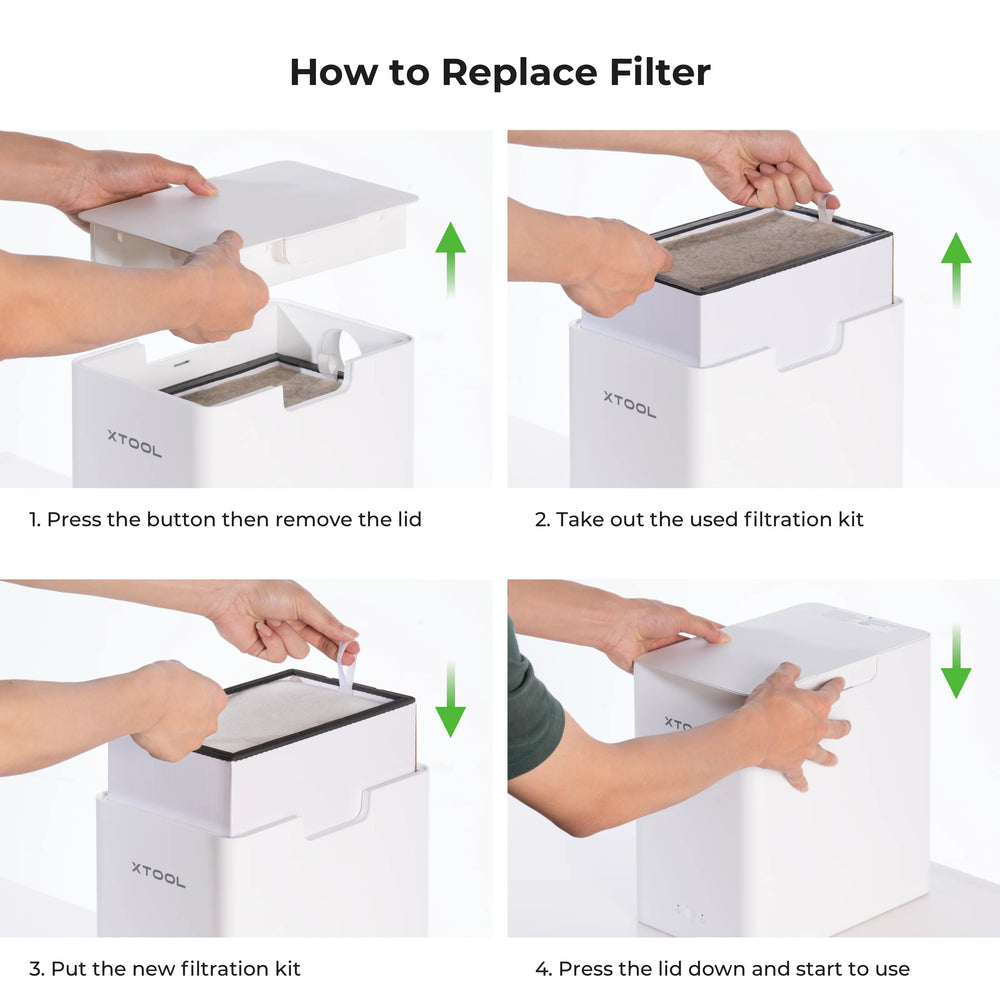 How to Replace Filter

XTOOL

1. Press the button then remove the lid

XTOOL

2. Take out the used filtration kit

XTOOL

3. Put the new filtration kit

XT

4. Press the lid down and start to use